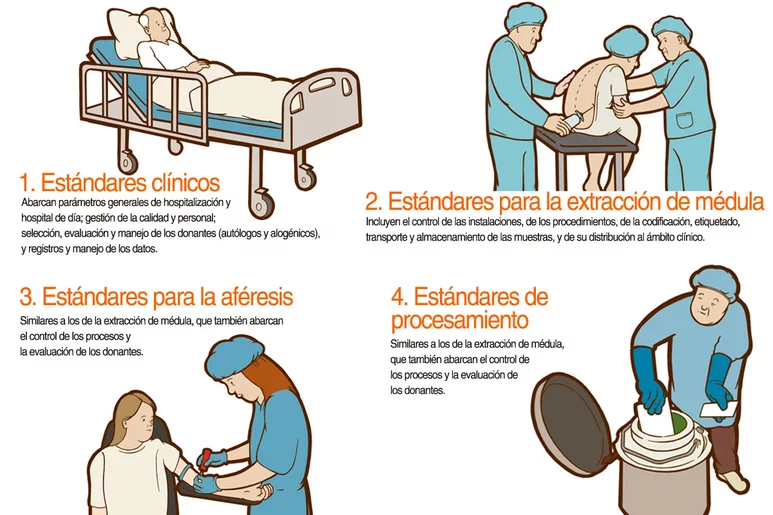 1. Estándares clínicos

Abarcan parámetros generales de hospitalización y hospital de día; gestión de la calidad y personal; selección, evaluación y manejo de los donantes (autólogos y alogénicos), y registros y manejo de los datos.

2. Estándares para la extracción de médula

Incluyen el control de las instalaciones, de los procedimientos, de la codificación, etiquetado, transporte y almacenamiento de las muestras, y de su distribución al ámbito clínico.

3. Estándares para la aféresis

Similares a los de la extracción de médula, que también abarcan el control de los procesos y la evaluación de los donantes.

4. Estándares de procesamiento

Similares a los de la extracción de médula, que también abarcan el control de los procesos y la evaluación de los donantes.